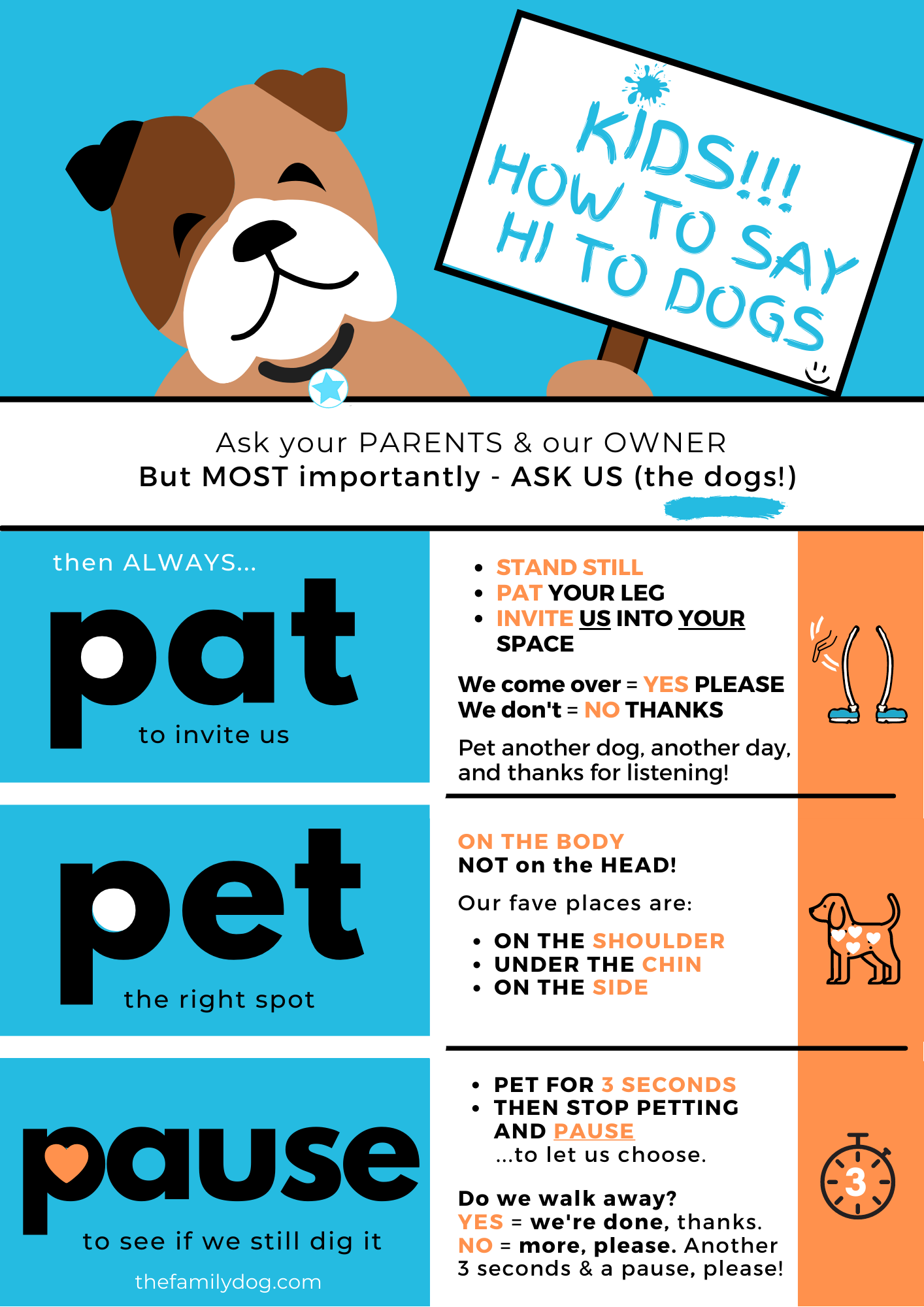 KIDS!!!
HOW TO SAY
HI TO DOGS

Ask your PARENTS & our OWNER
But MOST importantly - ASK US (the dogs!)

then ALWAYS...
pat
to invite us

- STAND STILL
- PAT YOUR LEG
- INVITE US INTO YOUR SPACE

We come over = YES PLEASE
We don't = NO THANKS

Pet another dog, another day, and thanks for listening!

pet
the right spot

ON THE BODY
NOT on the HEAD!

Our fave places are:

- ON THE SHOULDER
- UNDER THE CHIN
- ON THE SIDE

pause
to see if we still dig it

thefamilydog.com

- PET FOR 3 SECONDS
- THEN STOP PETTING AND PAUSE
...to let us choose.

Do we walk away?
YES = we're done, thanks.
NO = more, please. Another 3 seconds & a pause, please!

3